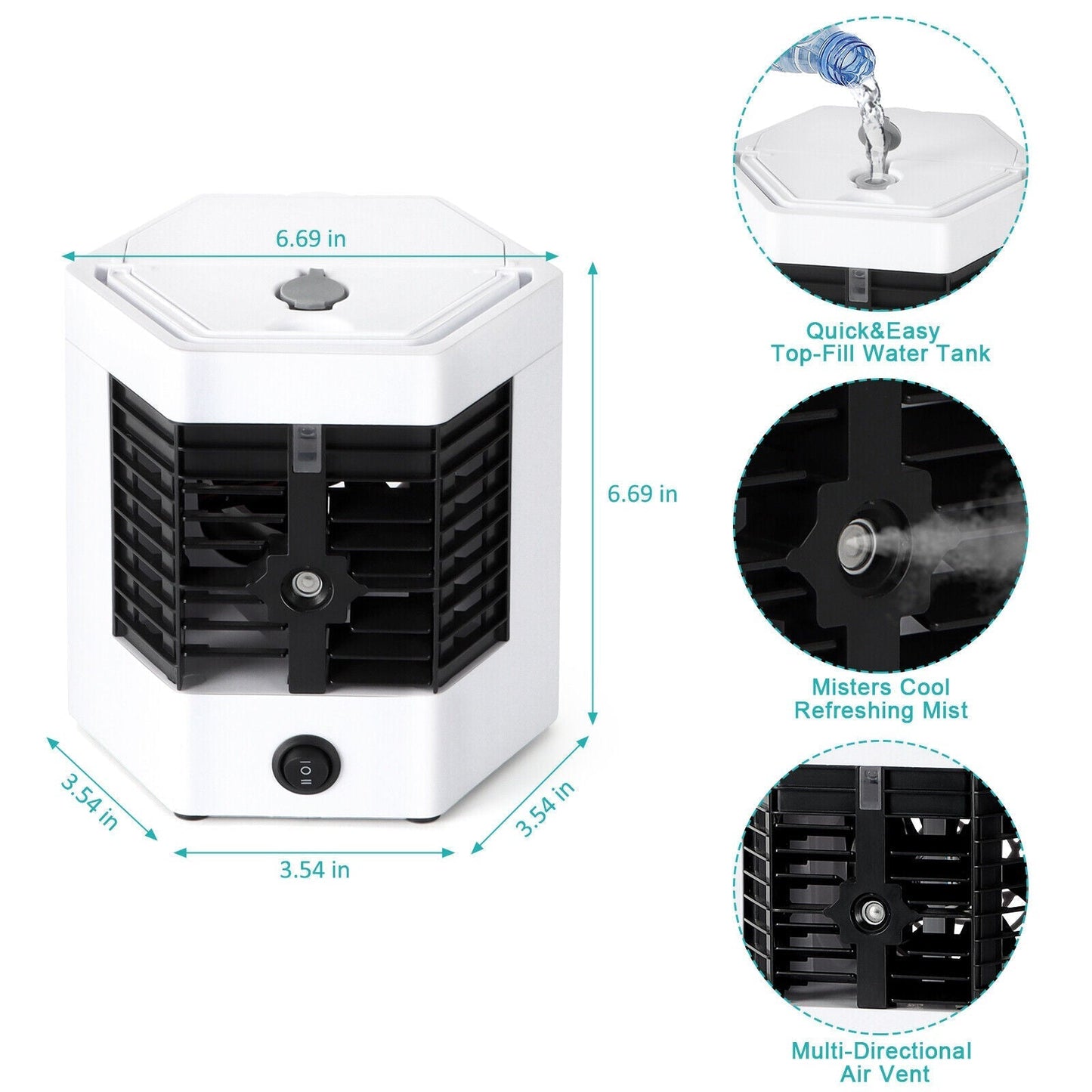 6.69 in

6.69 in

3.54 in

3.54 in

3.54 in

Quick&Easy Top-Fill Water Tank

Misters Cool Refreshing Mist

Multi-Directional Air Vent