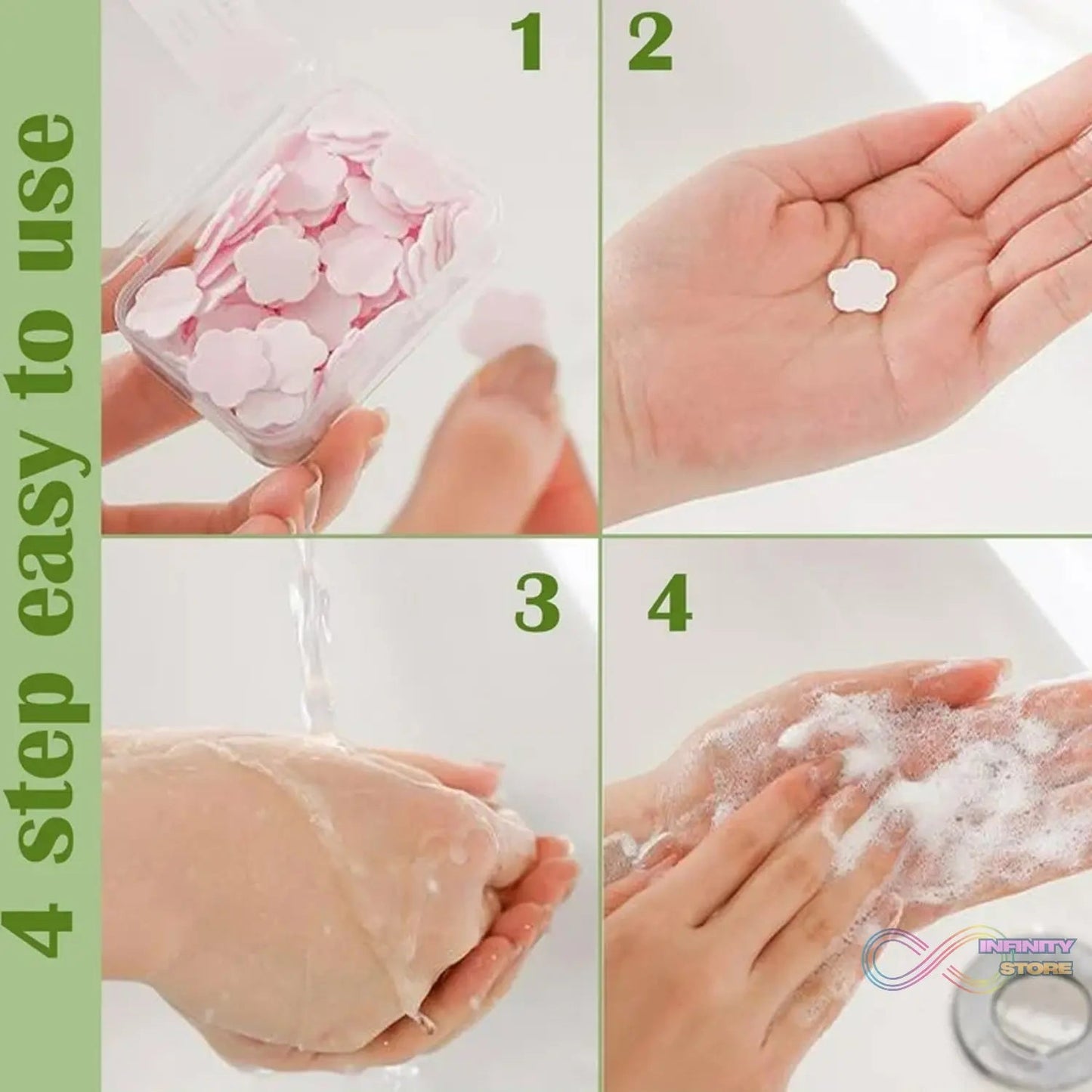 4 step easy to use

1

2

3

4

INFINITY STORE