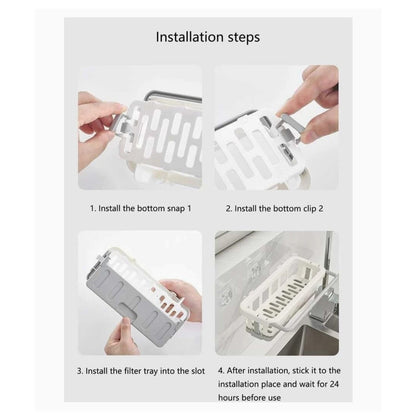 Installation steps

1. Install the bottom snap 1

2. Install the bottom clip 2

3. Install the filter tray into the slot

4. After installation, stick it to the installation place and wait for 24 hours before use