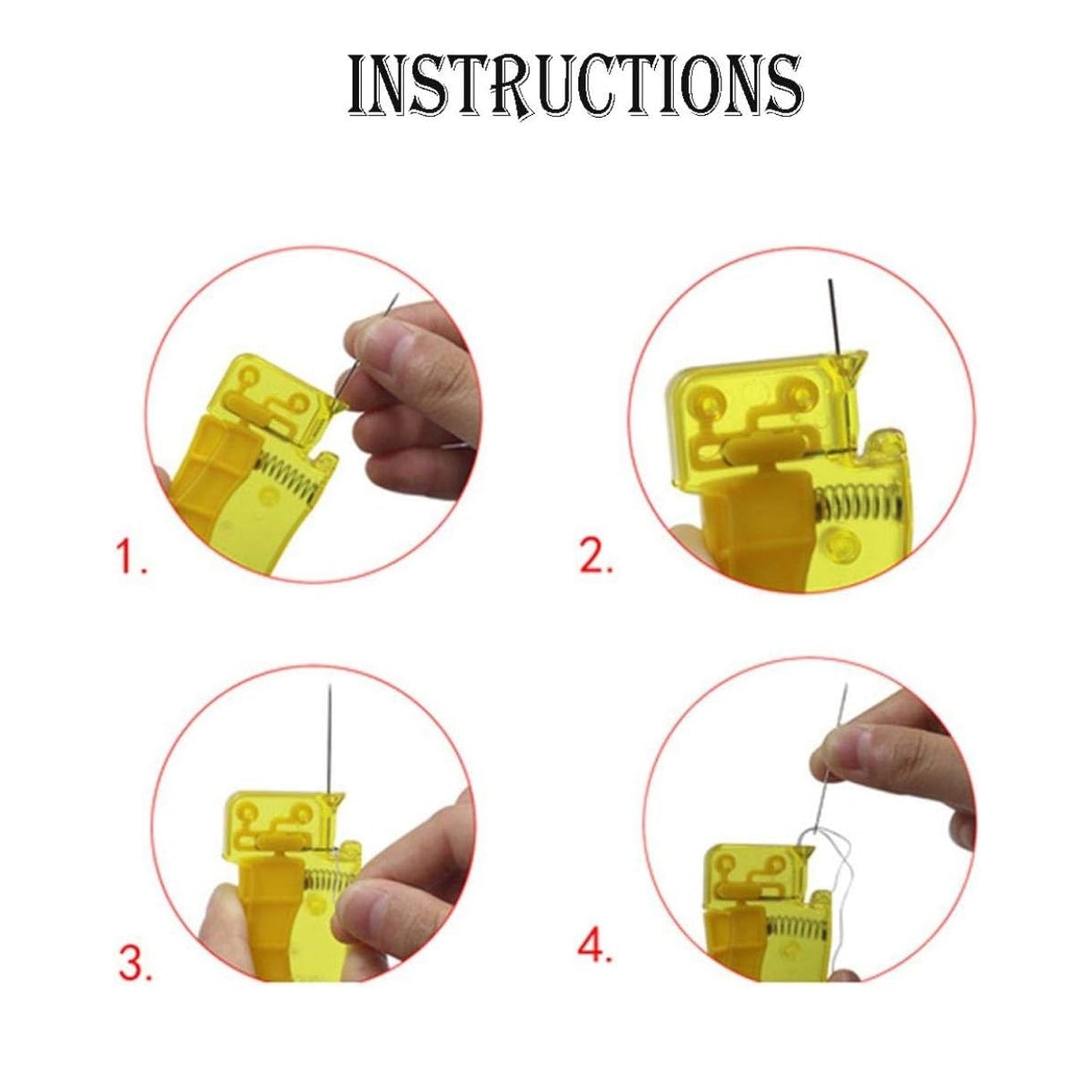 INSTRUCTIONS

1.

2.

3.

4.