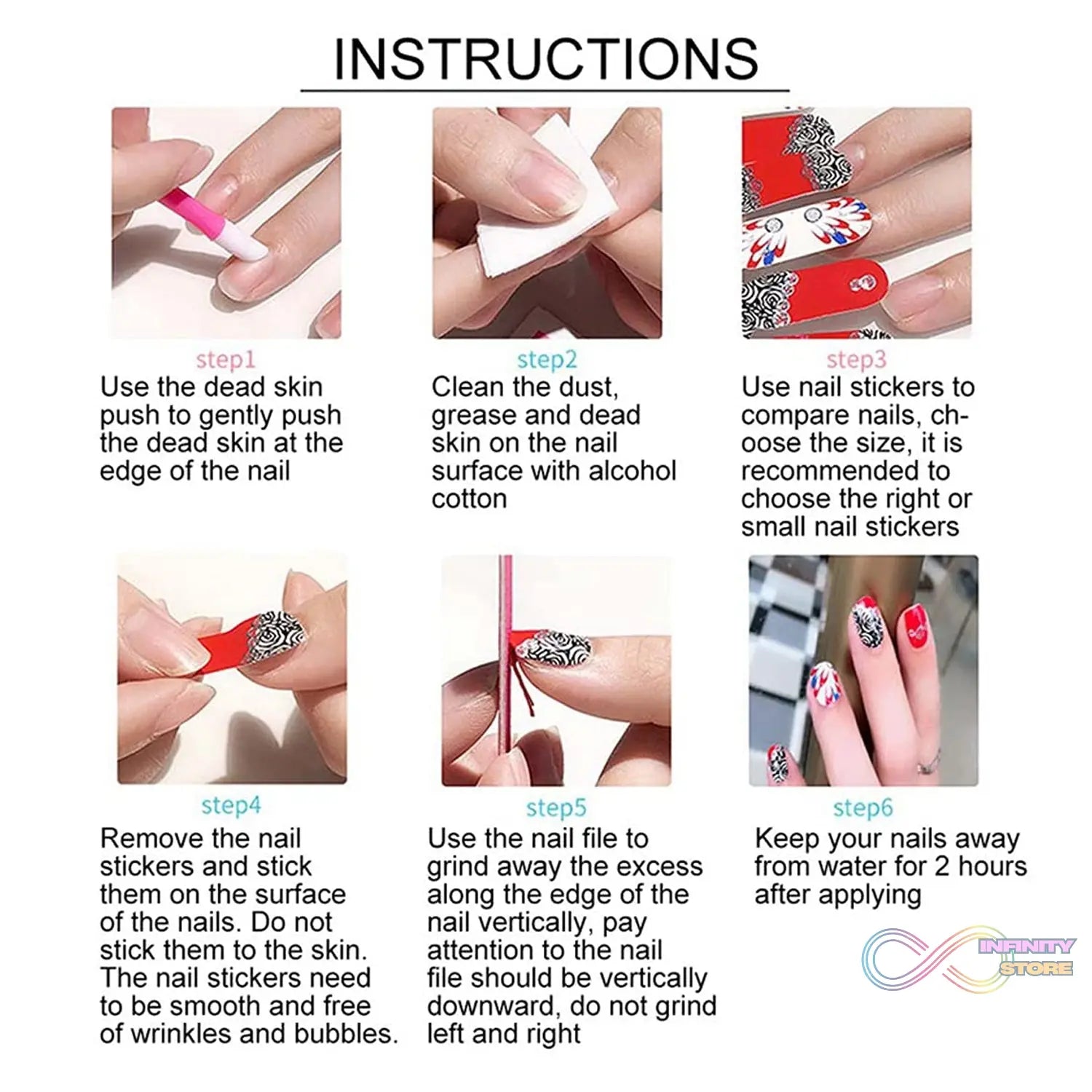 INSTRUCTIONS

step1
Use the dead skin push to gently push the dead skin at the edge of the nail

step2
Clean the dust, grease and dead skin on the nail surface with alcohol cotton

step3
Use nail stickers to compare nails, choose the size, it is recommended to choose the right or small nail stickers

step4
Remove the nail stickers and stick them on the surface of the nails. Do not stick them to the skin. The nail stickers need to be smooth and free of wrinkles and bubbles.

step5
Use the nail file to grind away the excess along the edge of the nail vertically, pay attention to the nail file should be vertically downward, do not grind left and right

step6
Keep your nails away from water for 2 hours after applying

INFINITY STORE