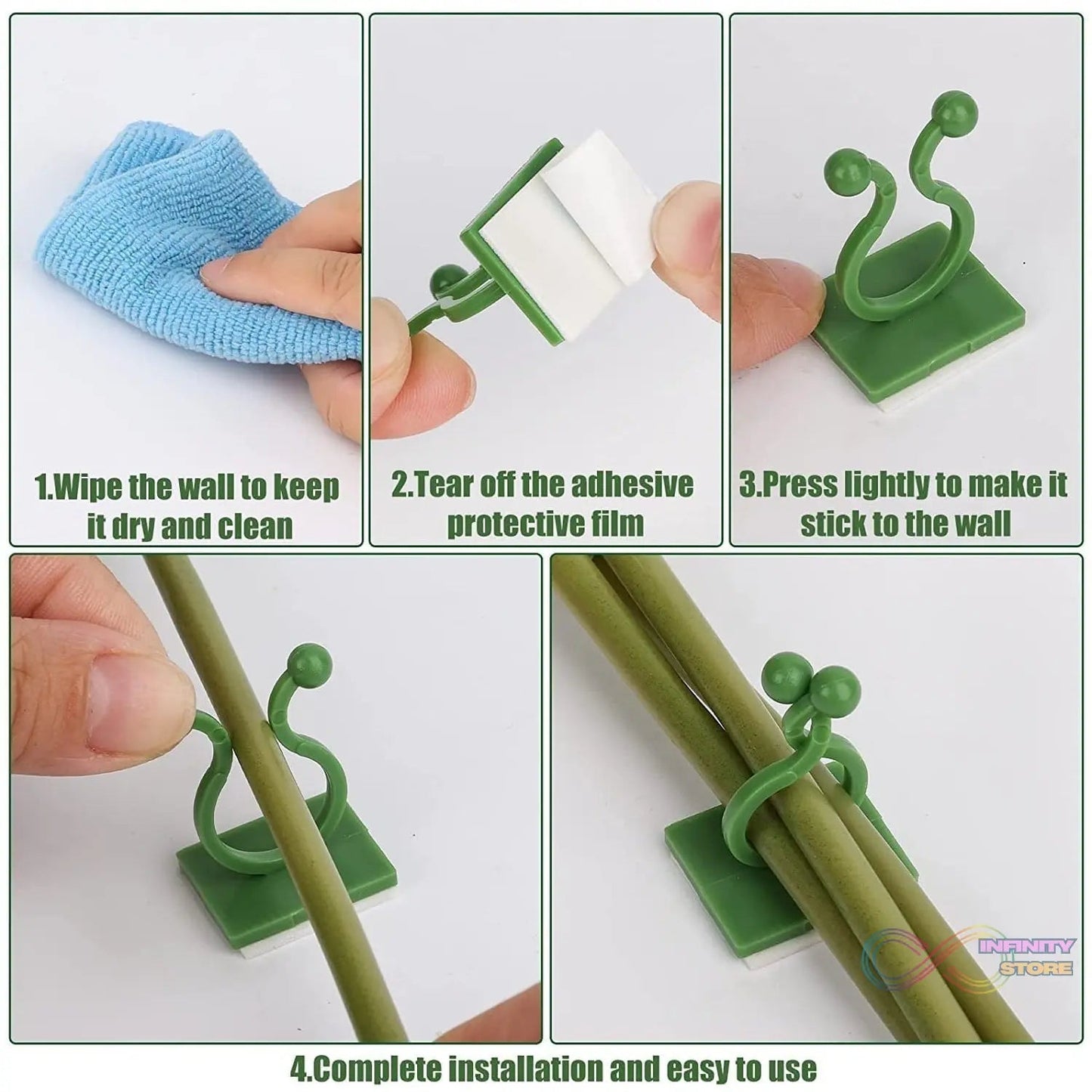 1.Wipe the wall to keep it dry and clean

2.Tear off the adhesive protective film

3.Press lightly to make it stick to the wall

INFINITY STORE

4.Complete installation and easy to use