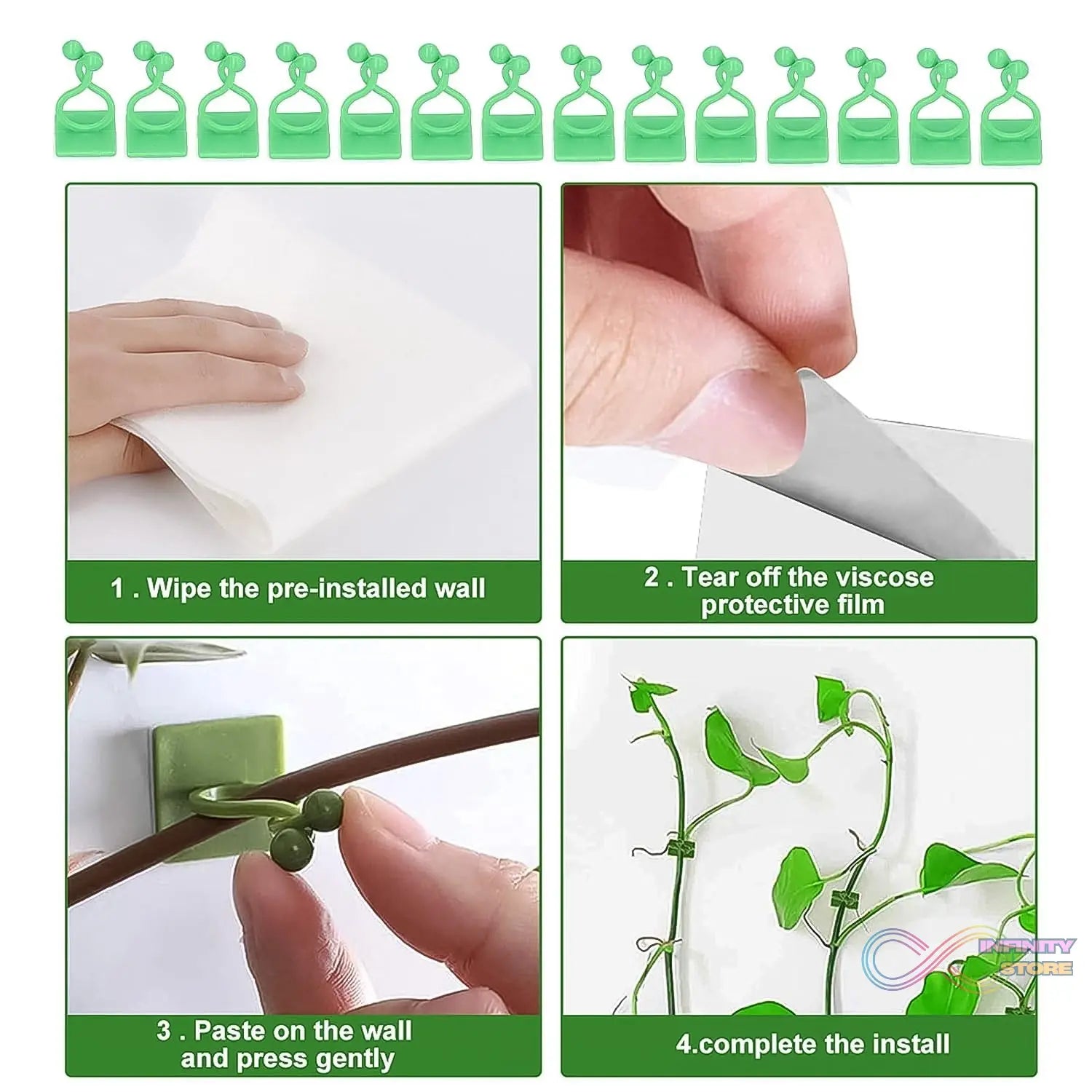 1 . Wipe the pre-installed wall

2 . Tear off the viscose protective film

3 . Paste on the wall and press gently

4.complete the install

INFINITY STORE