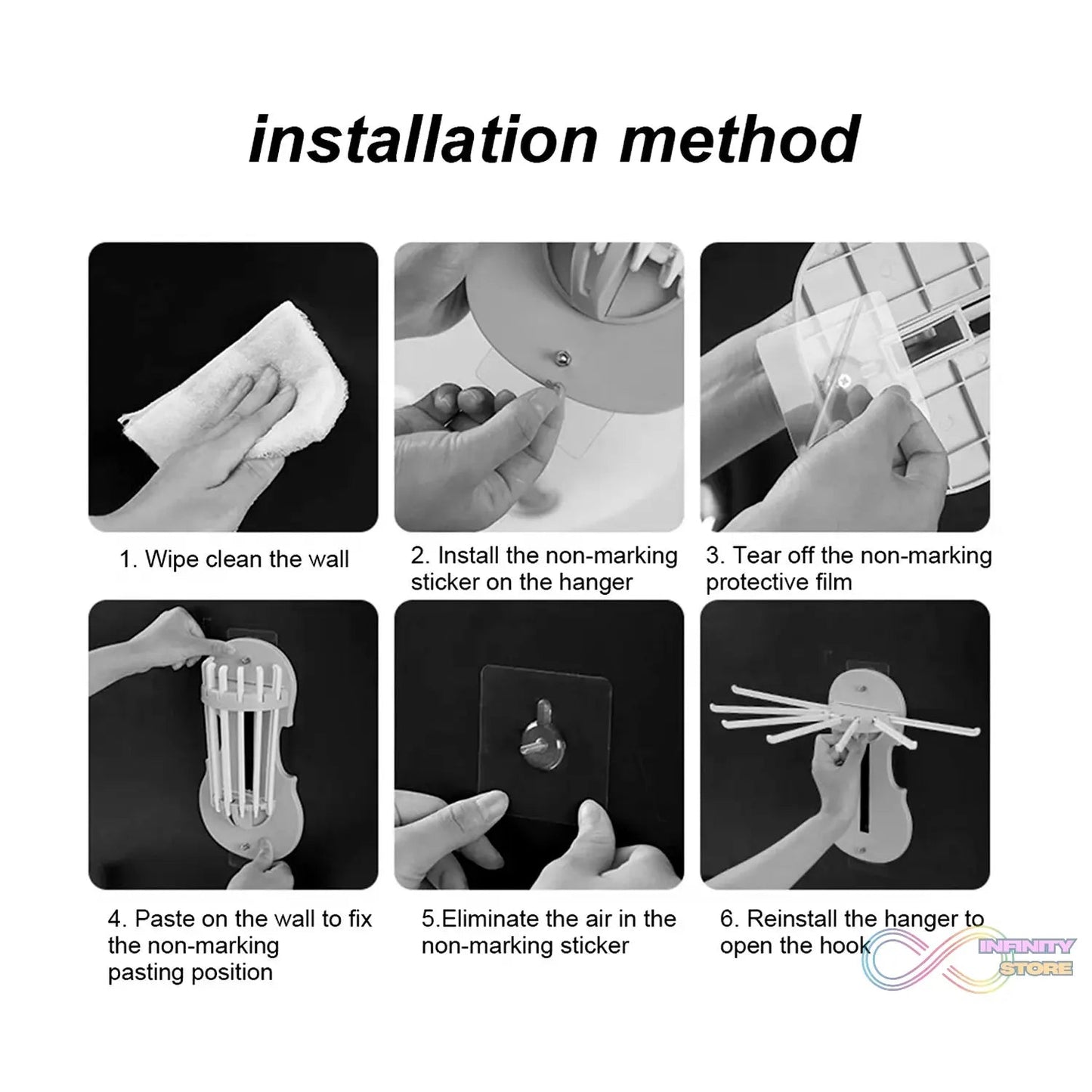 installation method

1. Wipe clean the wall

2. Install the non-marking sticker on the hanger

3. Tear off the non-marking protective film

4. Paste on the wall to fix the non-marking pasting position

5.Eliminate the air in the non-marking sticker

6. Reinstall the hanger to open the hook

INFINITY STORE