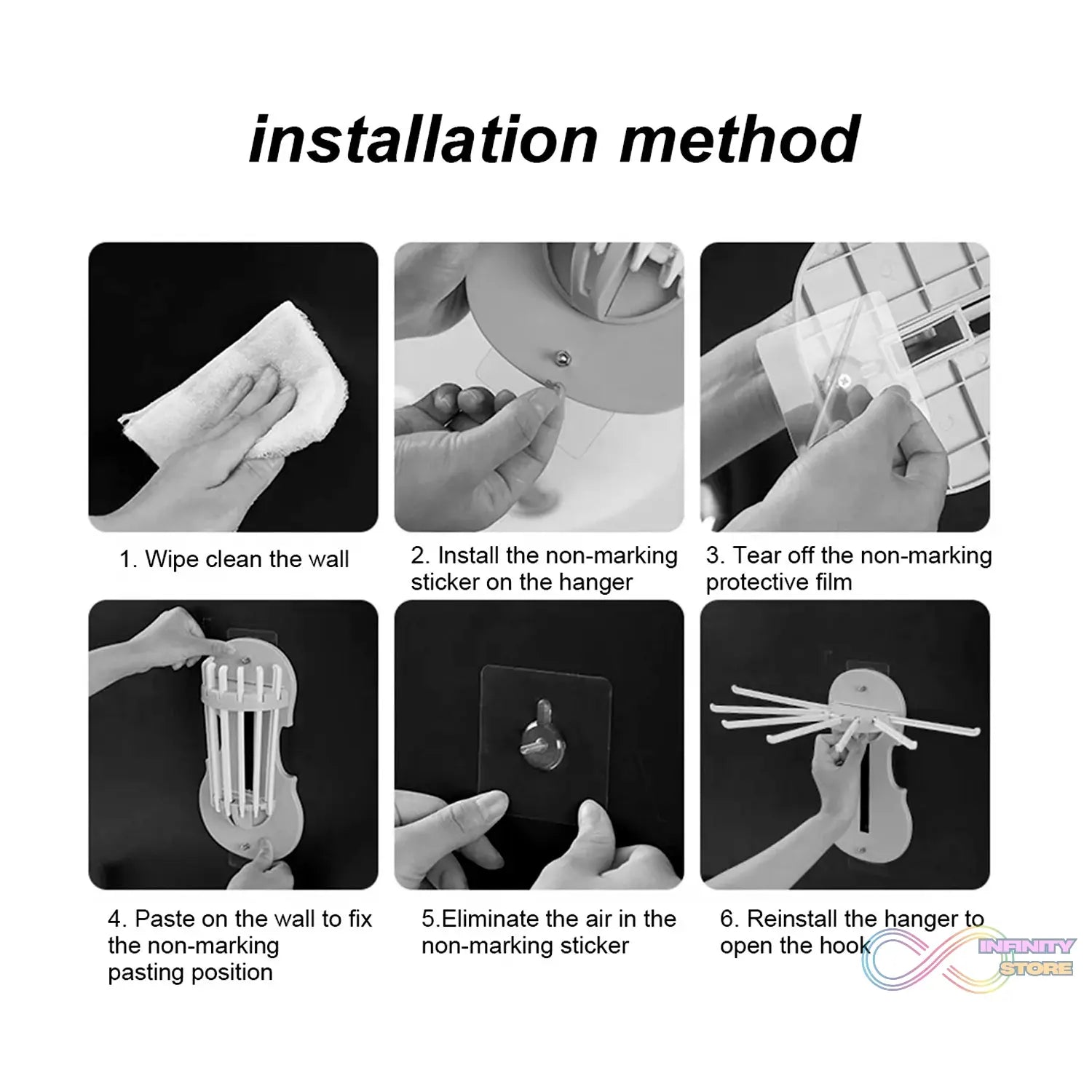 installation method

1. Wipe clean the wall

2. Install the non-marking sticker on the hanger

3. Tear off the non-marking protective film

4. Paste on the wall to fix the non-marking pasting position

5.Eliminate the air in the non-marking sticker

6. Reinstall the hanger to open the hook

INFINITY STORE