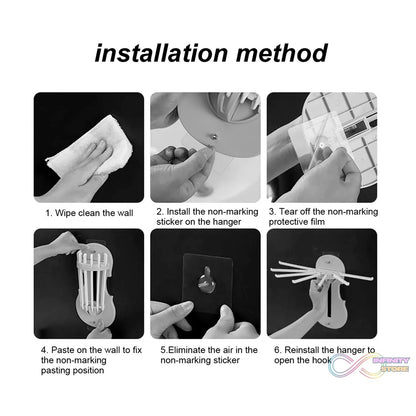 installation method

1. Wipe clean the wall

2. Install the non-marking sticker on the hanger

3. Tear off the non-marking protective film

4. Paste on the wall to fix the non-marking pasting position

5.Eliminate the air in the non-marking sticker

6. Reinstall the hanger to open the hook

INFINITY STORE