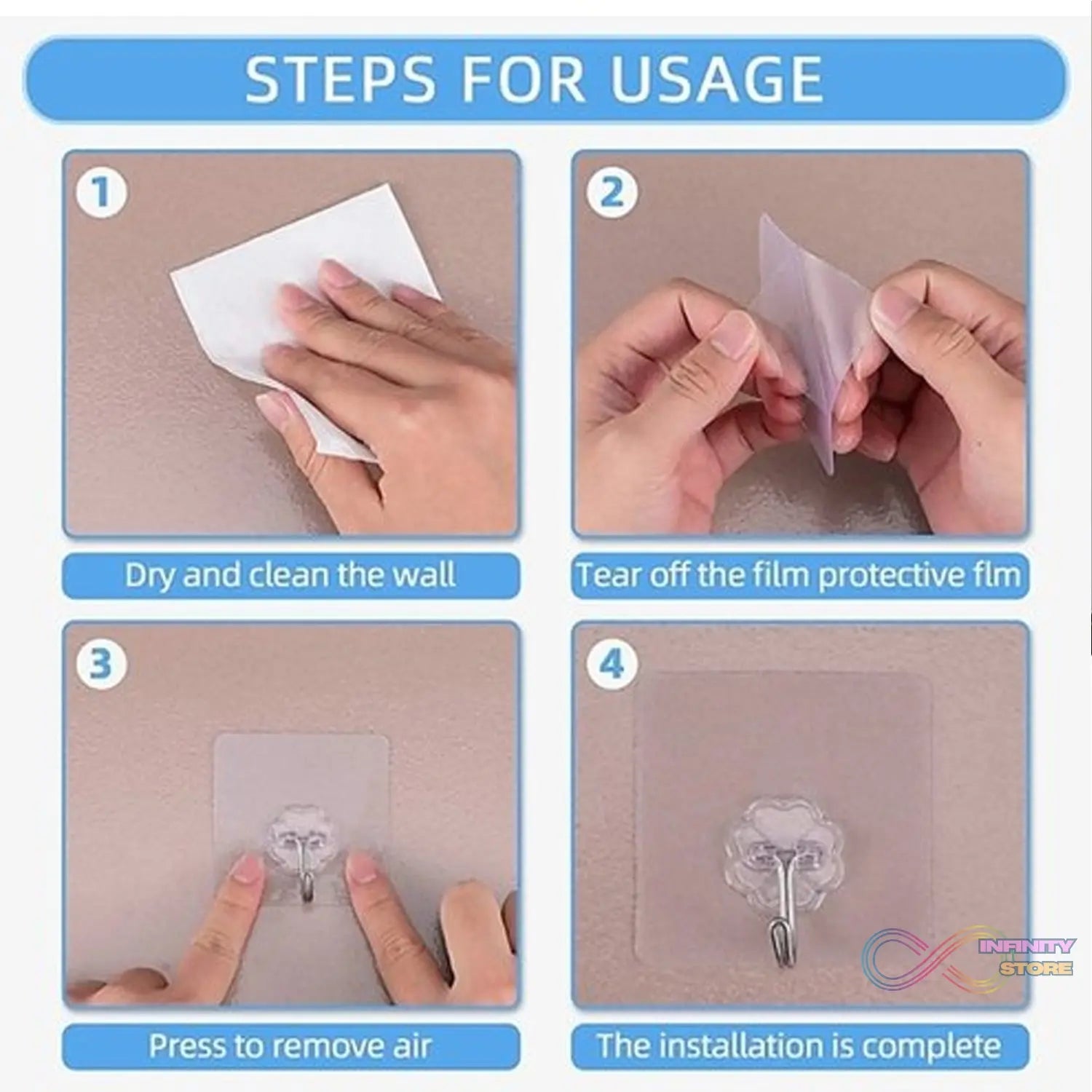 STEPS FOR USAGE

1

Dry and clean the wall

2

Tear off the film protective flm

3

Press to remove air

4

The installation is complete

INFINITY STORE