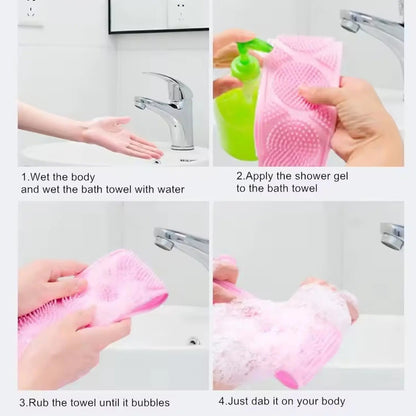 1.Wet the body
and wet the bath towel with water

2.Apply the shower gel
to the bath towel

3.Rub the towel until it bubbles

4.Just dab it on your body