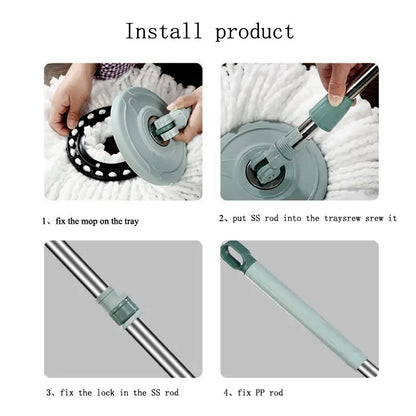 Install product

1、fix the mop on the tray

2、put SS rod into the traysrew srew it

3、fix the lock in the SS rod

4、fix PP rod