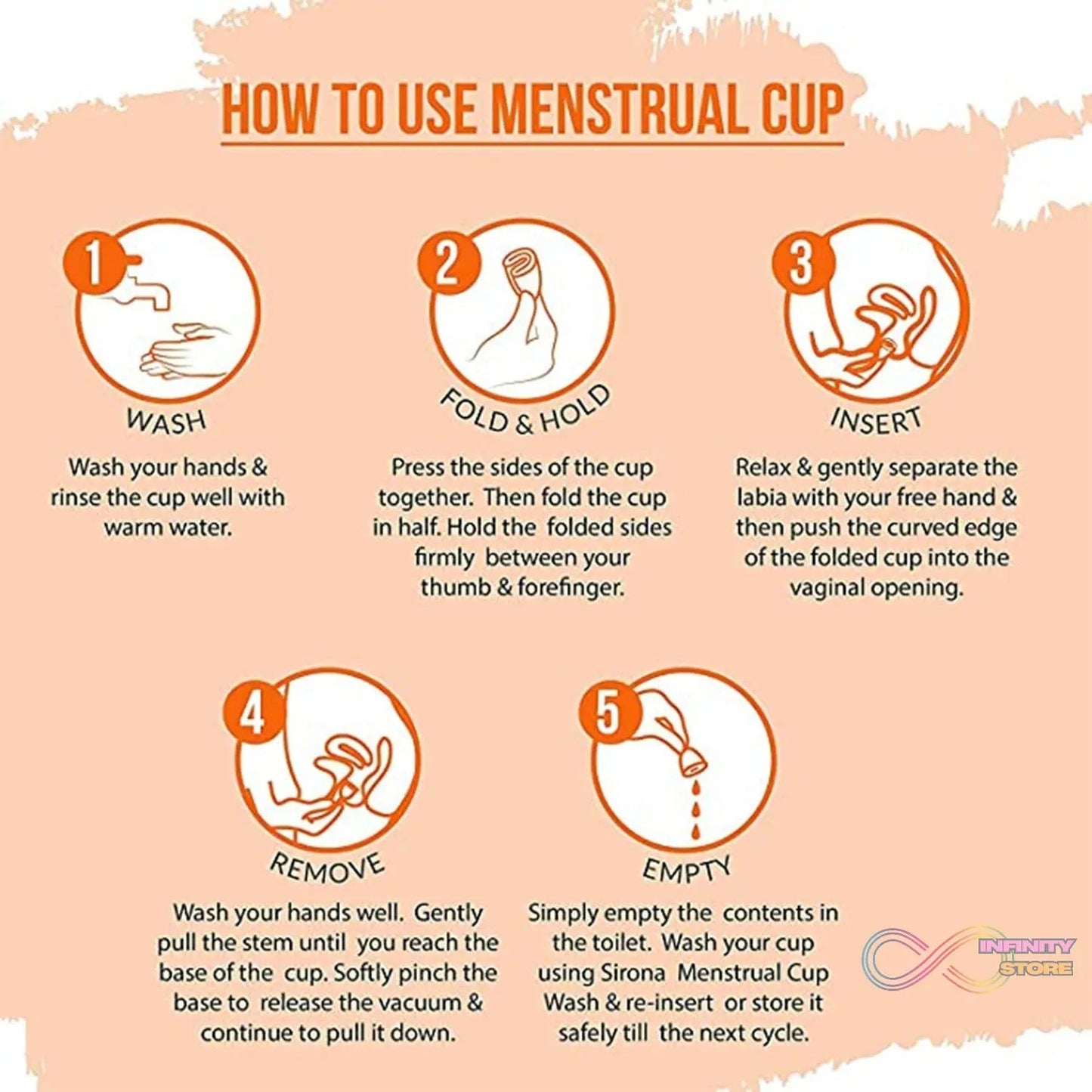 HOW TO USE MENSTRUAL CUP

1

WASH

Wash your hands & rinse the cup well with warm water.

2

FOLD & HOLD

Press the sides of the cup together. Then fold the cup in half. Hold the folded sides firmly between your thumb & forefinger.

3

INSERT

Relax & gently separate the labia with your free hand & then push the curved edge of the folded cup into the vaginal opening.

4

REMOVE

Wash your hands well. Gently pull the stem until you reach the base of the cup. Softly pinch the base to release the vacuum & continue to pull it down.

5

EMPTY

Simply empty the contents in the toilet. Wash your cup using Sirona Menstrual Cup Wash & re-insert or store it safely till the next cycle.

INFINITY STORE