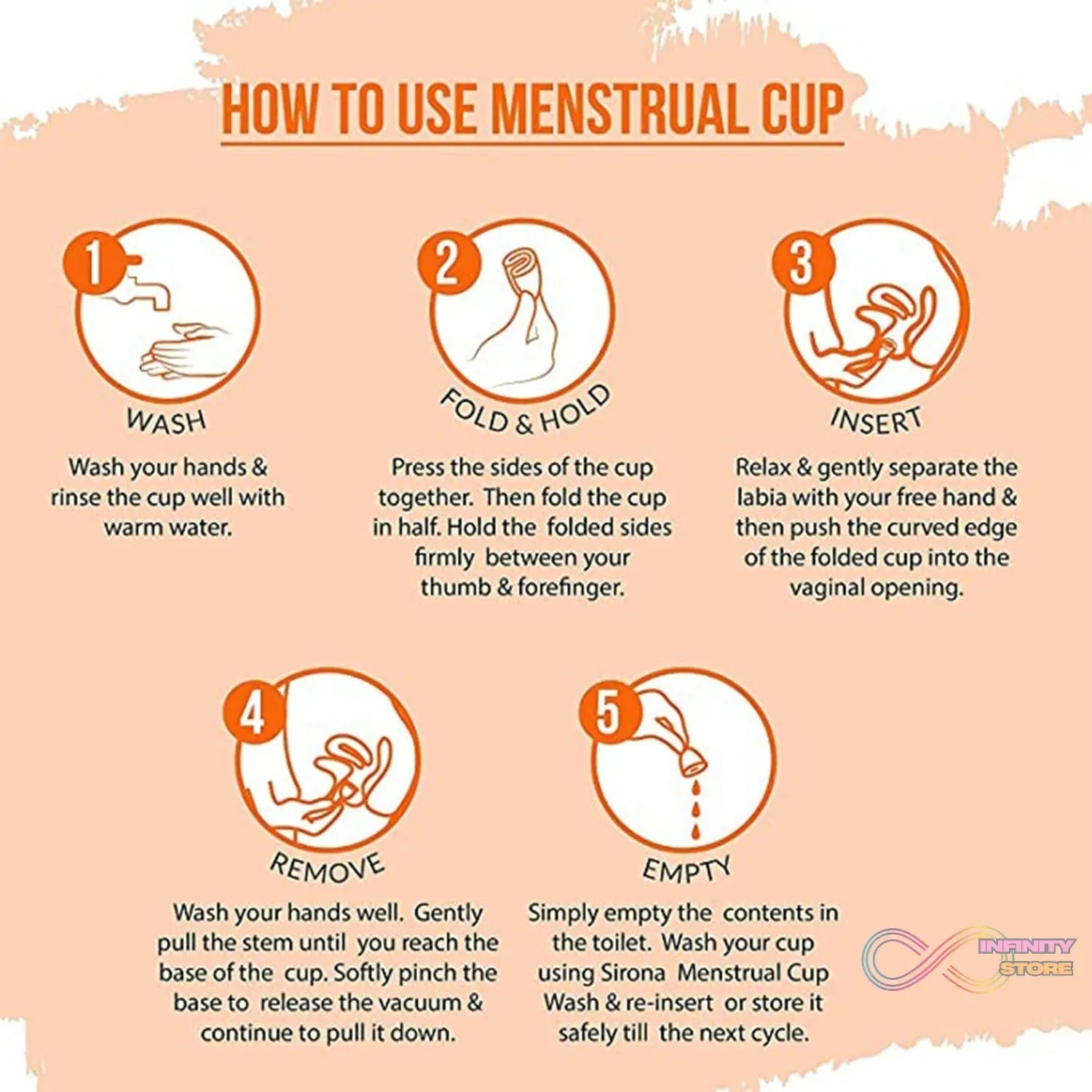 HOW TO USE MENSTRUAL CUP

1

WASH

Wash your hands & rinse the cup well with warm water.

2

FOLD & HOLD

Press the sides of the cup together. Then fold the cup in half. Hold the folded sides firmly between your thumb & forefinger.

3

INSERT

Relax & gently separate the labia with your free hand & then push the curved edge of the folded cup into the vaginal opening.

4

REMOVE

Wash your hands well. Gently pull the stem until you reach the base of the cup. Softly pinch the base to release the vacuum & continue to pull it down.

5

EMPTY

Simply empty the contents in the toilet. Wash your cup using Sirona Menstrual Cup Wash & re-insert or store it safely till the next cycle.

INFINITY STORE