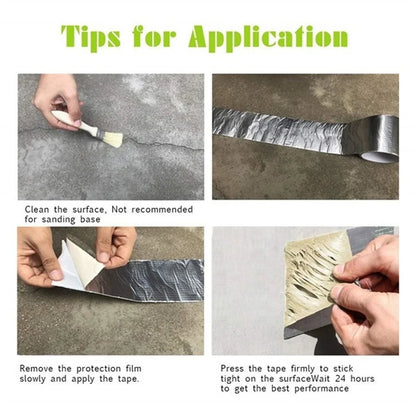 Tips for Application

Clean the surface, Not recommended for sanding base

Remove the protection film slowly and apply the tape.

Press the tape firmly to stick tight on the surfaceWait 24 hours to get the best performance