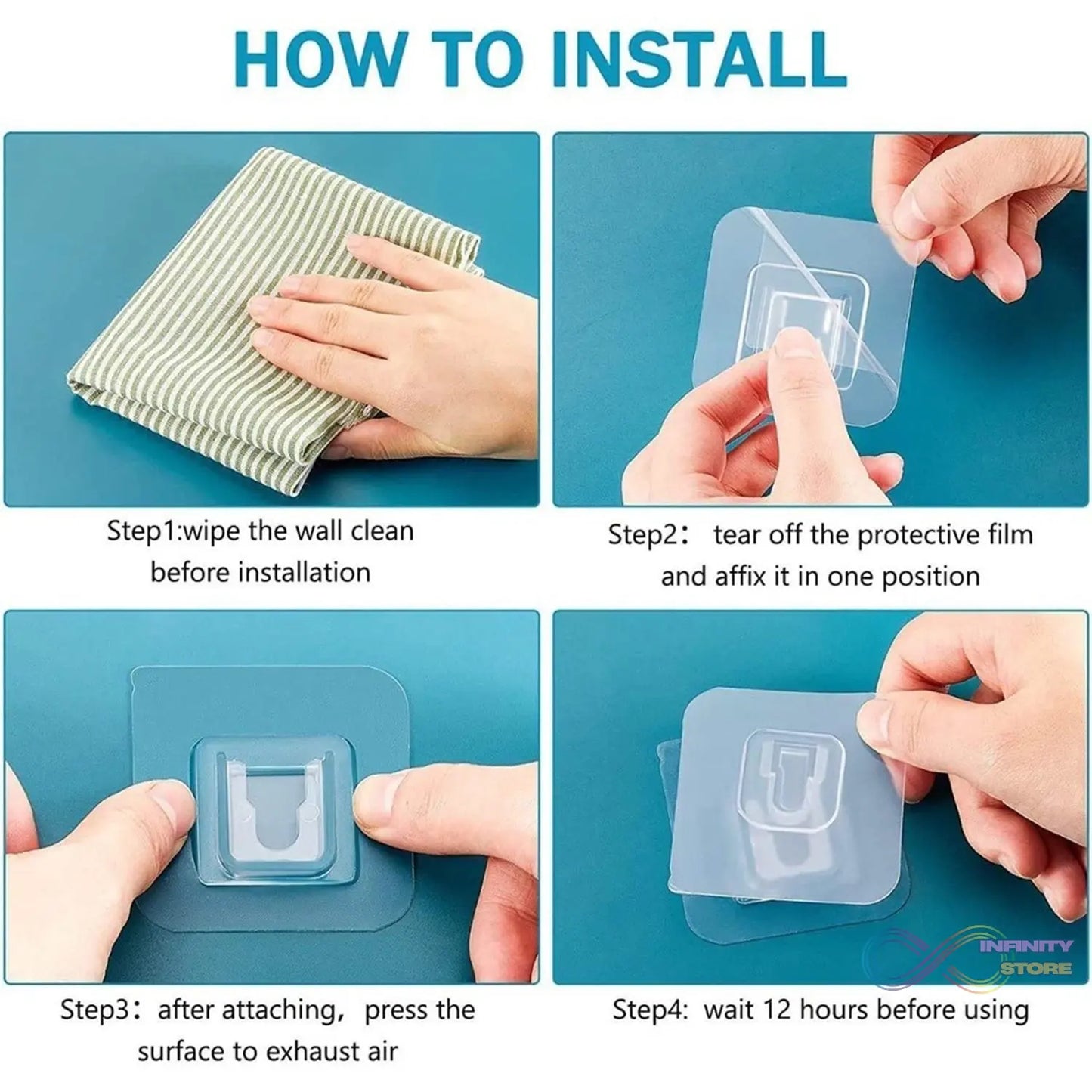 HOW TO INSTALL

Step1:wipe the wall clean before installation

Step2： tear off the protective film and affix it in one position

Step3：after attaching，press the surface to exhaust air

Step4: wait 12 hours before using

INFINITY STORE