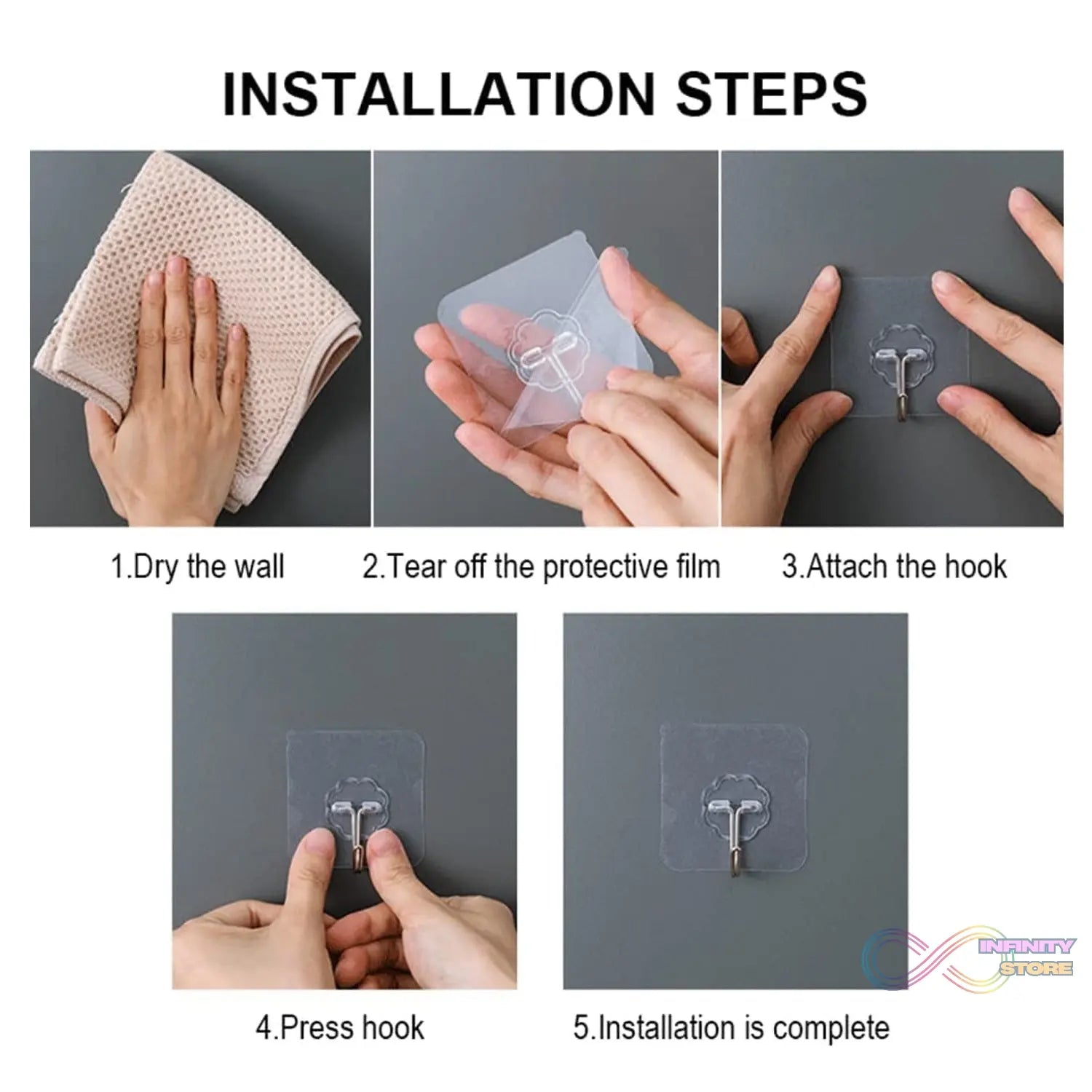 INSTALLATION STEPS

1.Dry the wall

2.Tear off the protective film

3.Attach the hook

4.Press hook

5.Installation is complete

INFINITY STORE