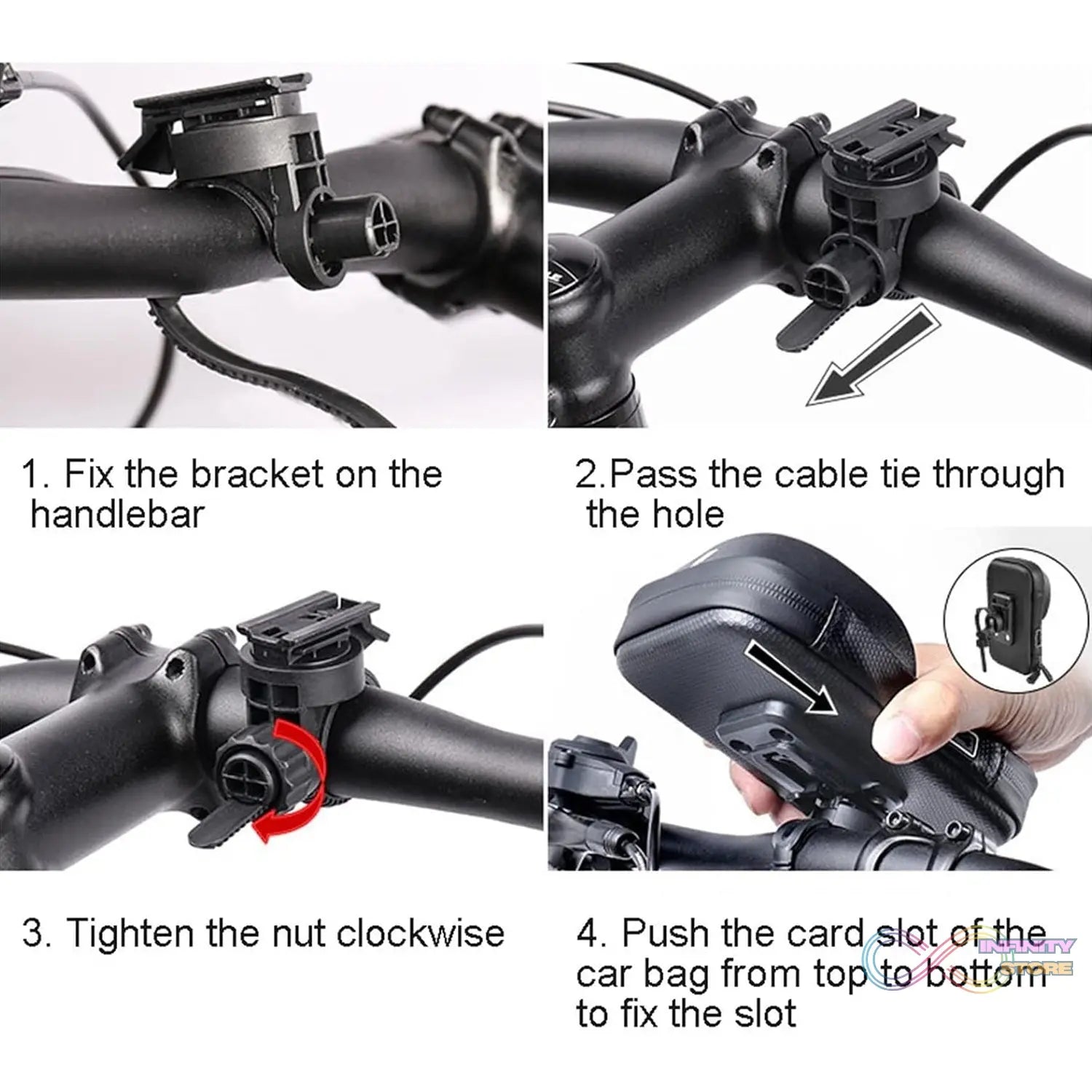 1. Fix the bracket on the handlebar

2.Pass the cable tie through the hole

3. Tighten the nut clockwise

4. Push the card slot of the car bag from top to bottom to fix the slot

INFINITY STORE