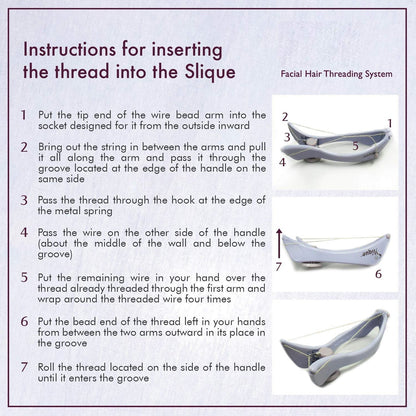 Instructions for inserting the thread into the Slique

Facial Hair Threading System

1 Put the tip end of the wire bead arm into the socket designed for it from the outside inward

2 Bring out the string in between the arms and pull it all along the arm and pass it through the groove located at the edge of the handle on the same side

3 Pass the thread through the hook at the edge of the metal spring

4 Pass the wire on the other side of the handle (about the middle of the wall and below the groove)

5 Put the remaining wire in your hand over the thread already threaded through the first arm and wrap around the threaded wire four times

6 Put the bead end of the thread left in your hands from between the two arms outward in its place in the groove

7 Roll the thread located on the side of the handle until it enters the groove

2
1
3
5
4

7
6