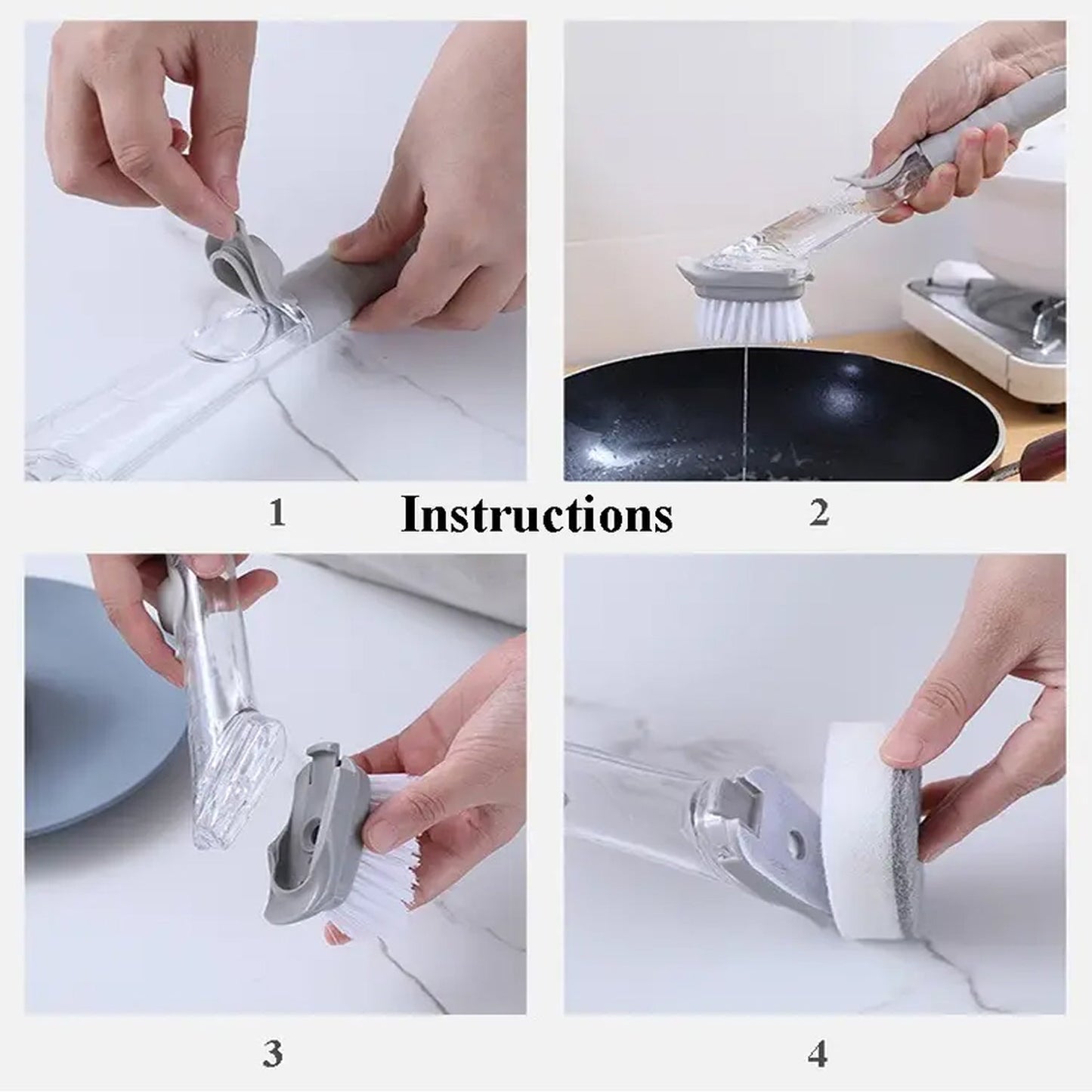 1

Instructions

2

3

4