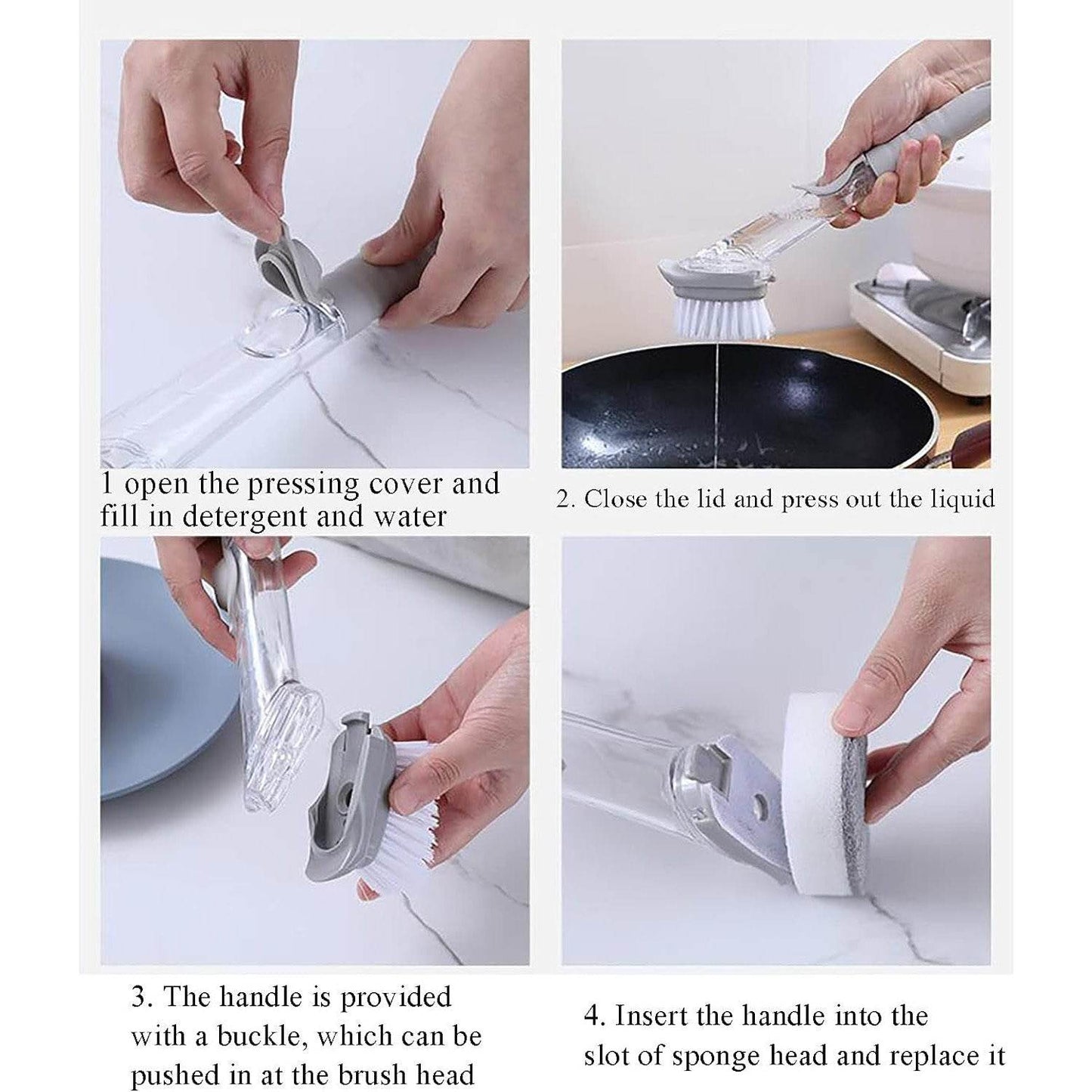 1 open the pressing cover and fill in detergent and water

2. Close the lid and press out the liquid

3. The handle is provided with a buckle, which can be pushed in at the brush head

4. Insert the handle into the slot of sponge head and replace it