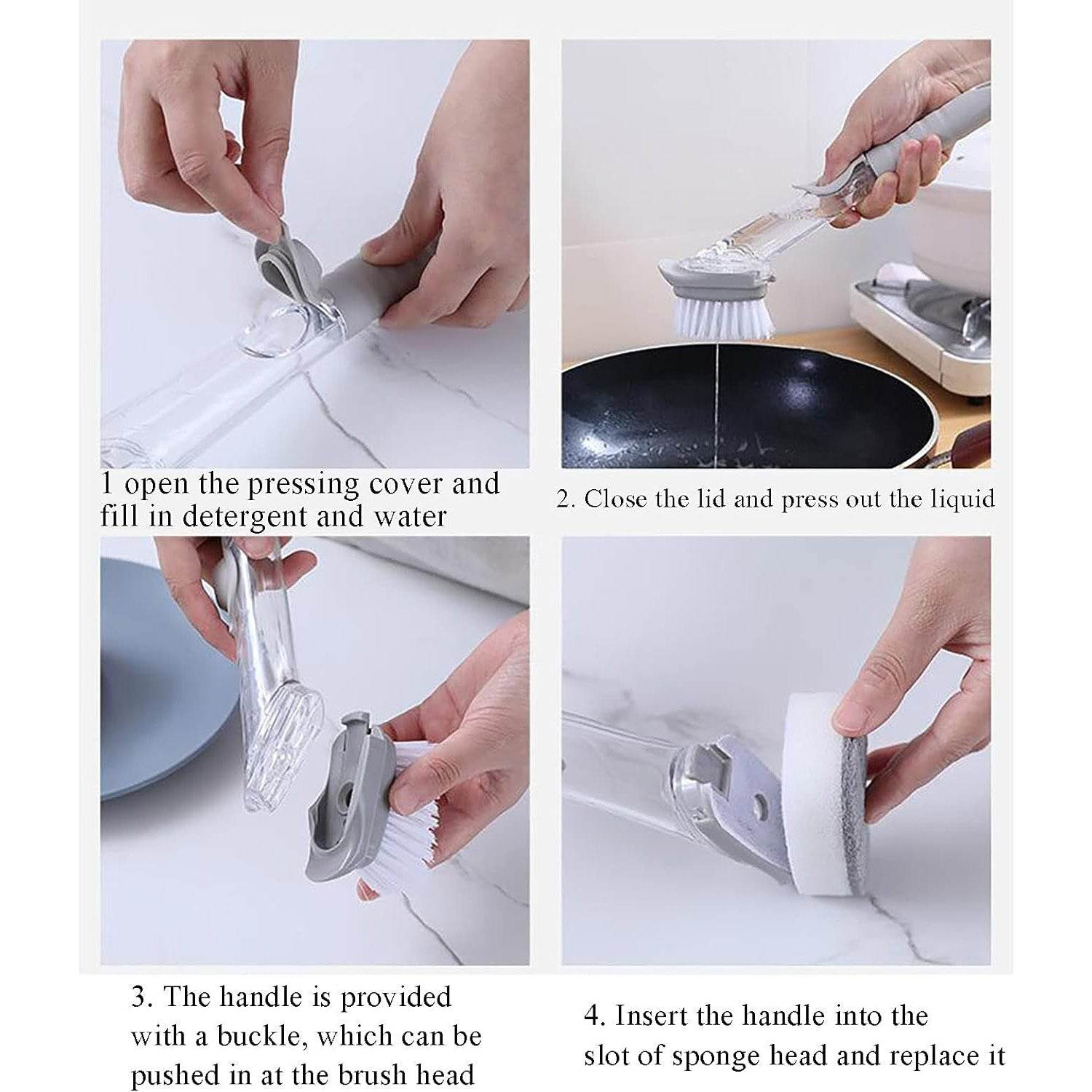 1 open the pressing cover and fill in detergent and water

2. Close the lid and press out the liquid

3. The handle is provided with a buckle, which can be pushed in at the brush head

4. Insert the handle into the slot of sponge head and replace it