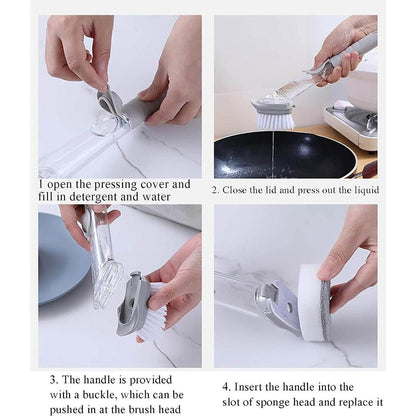 1 open the pressing cover and fill in detergent and water

2. Close the lid and press out the liquid

3. The handle is provided with a buckle, which can be pushed in at the brush head

4. Insert the handle into the slot of sponge head and replace it