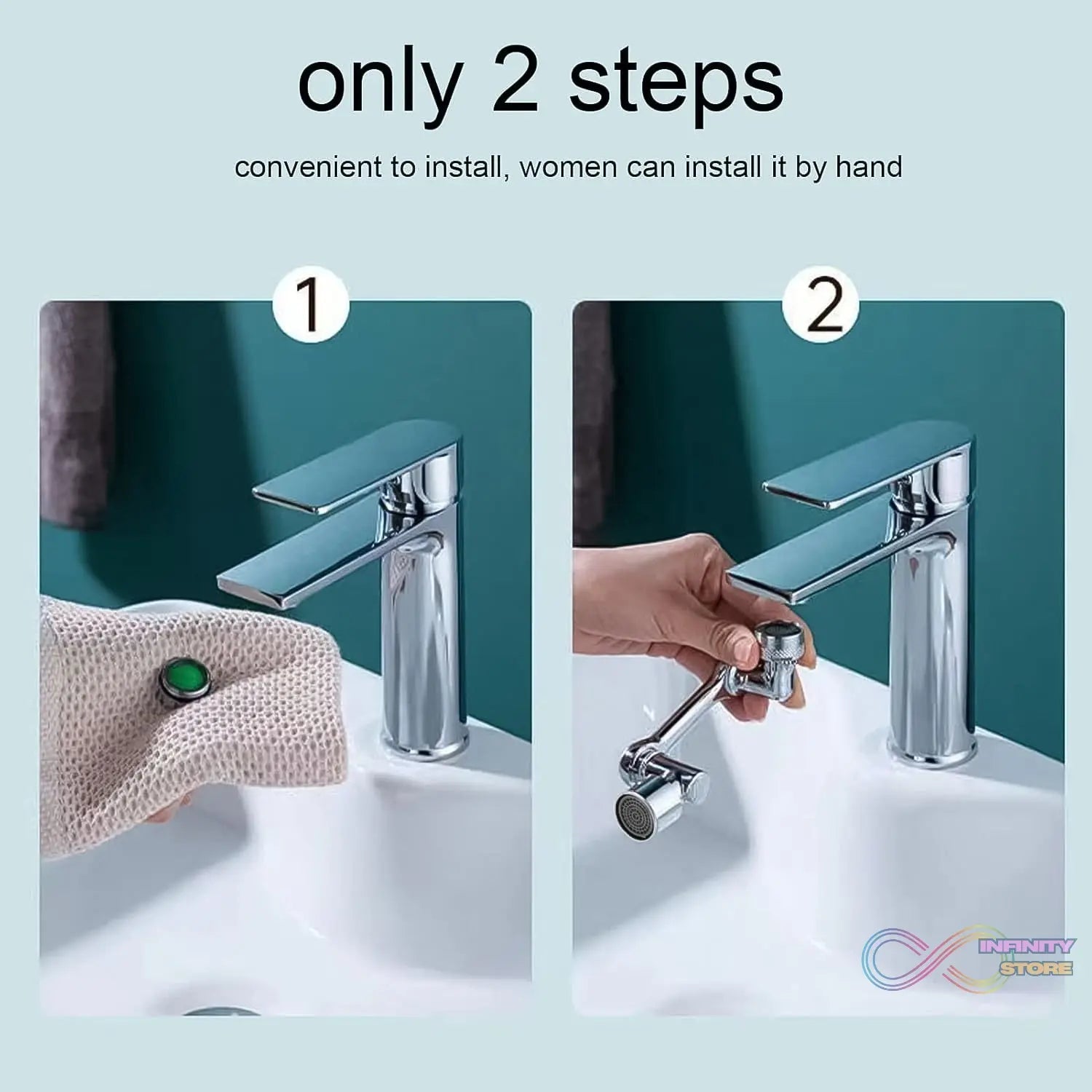 only 2 steps

convenient to install, women can install it by hand

1

2

INFINITY STORE