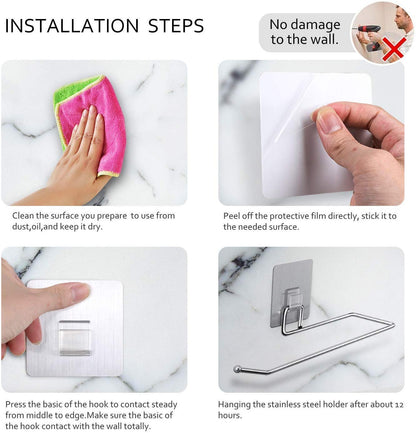 INSTALLATION STEPS

No damage to the wall.

Clean the surface you prepare to use from dust,oil,and keep it dry.

Peel off the protective film directly, stick it to the needed surface.

Press the basic of the hook to contact steady from middle to edge.Make sure the basic of the hook contact with the wall totally.

Hanging the stainless steel holder after about 12 hours.