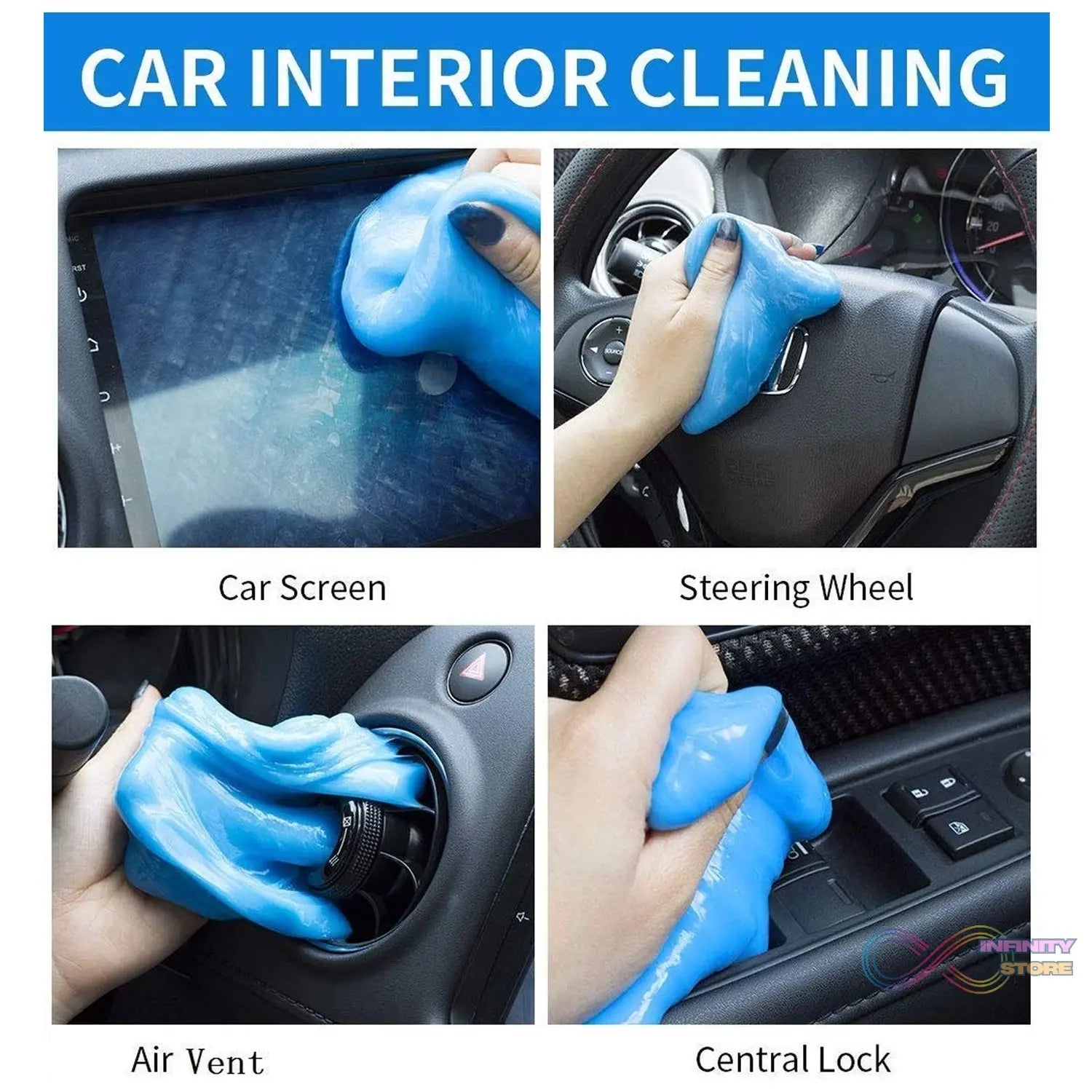 CAR INTERIOR CLEANING

Car Screen

Steering Wheel

Air Vent

Central Lock

INFINITY STORE