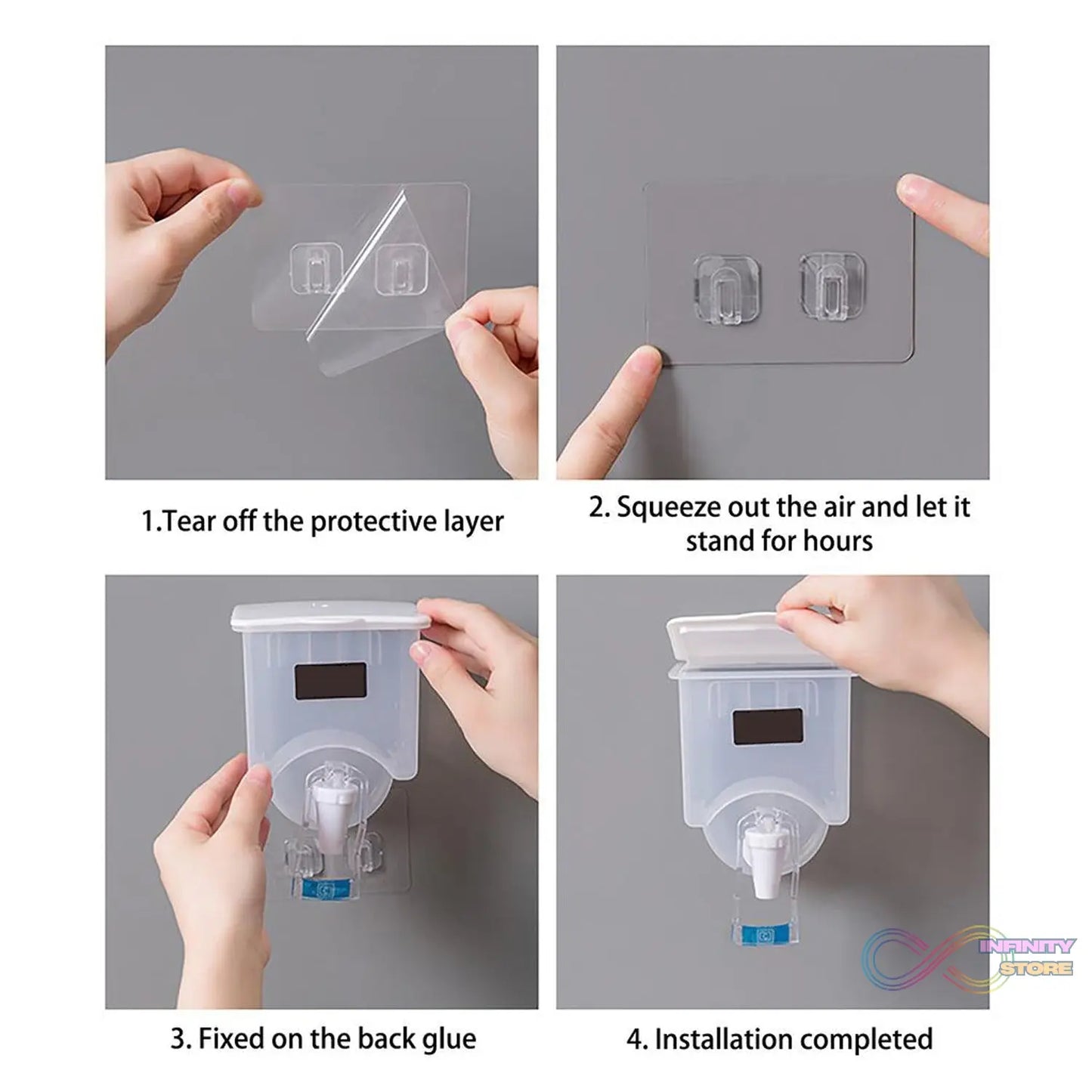 1.Tear off the protective layer

2. Squeeze out the air and let it stand for hours

3. Fixed on the back glue

4. Installation completed

INFINITY STORE