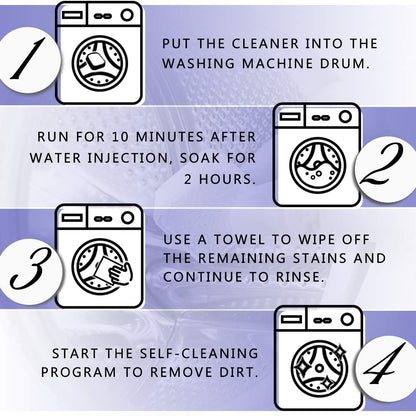 1

PUT THE CLEANER INTO THE WASHING MACHINE DRUM.

RUN FOR 10 MINUTES AFTER WATER INJECTION, SOAK FOR 2 HOURS.

2

3

USE A TOWEL TO WIPE OFF THE REMAINING STAINS AND CONTINUE TO RINSE.

START THE SELF-CLEANING PROGRAM TO REMOVE DIRT.

4