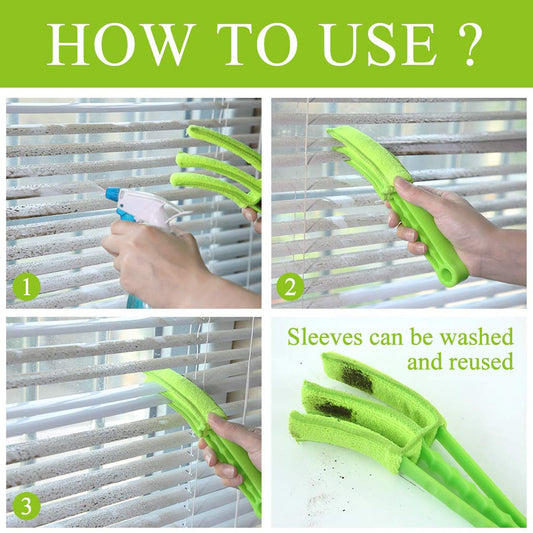 HOW TO USE ?

1

2

3

Sleeves can be washed and reused