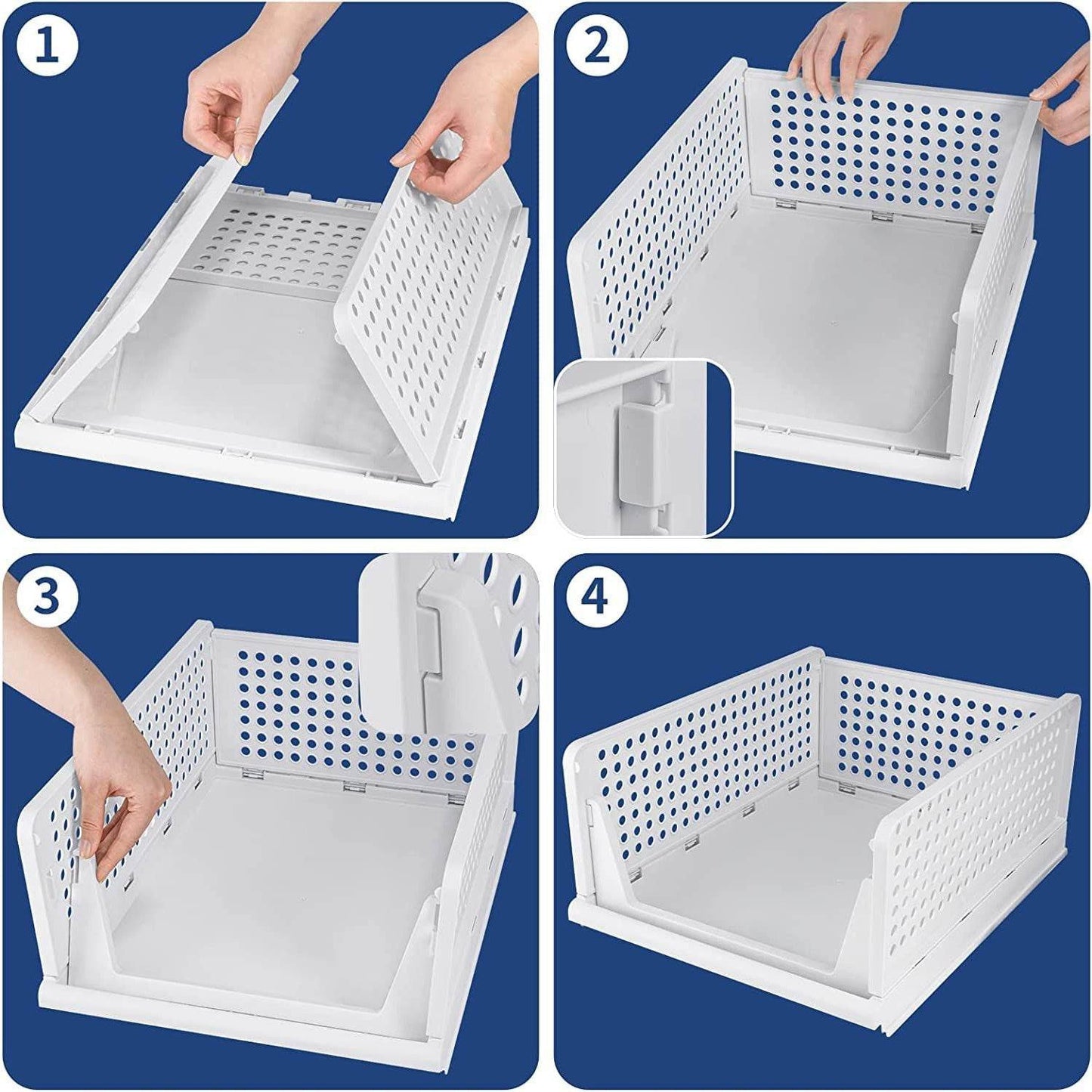 1

2

3

4