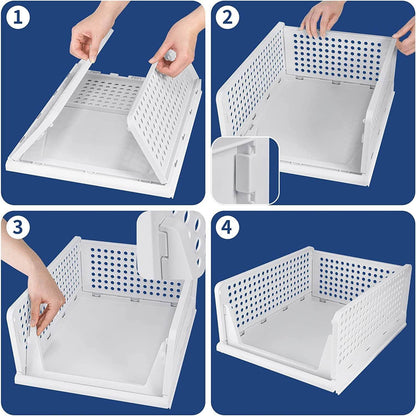 1

2

3

4