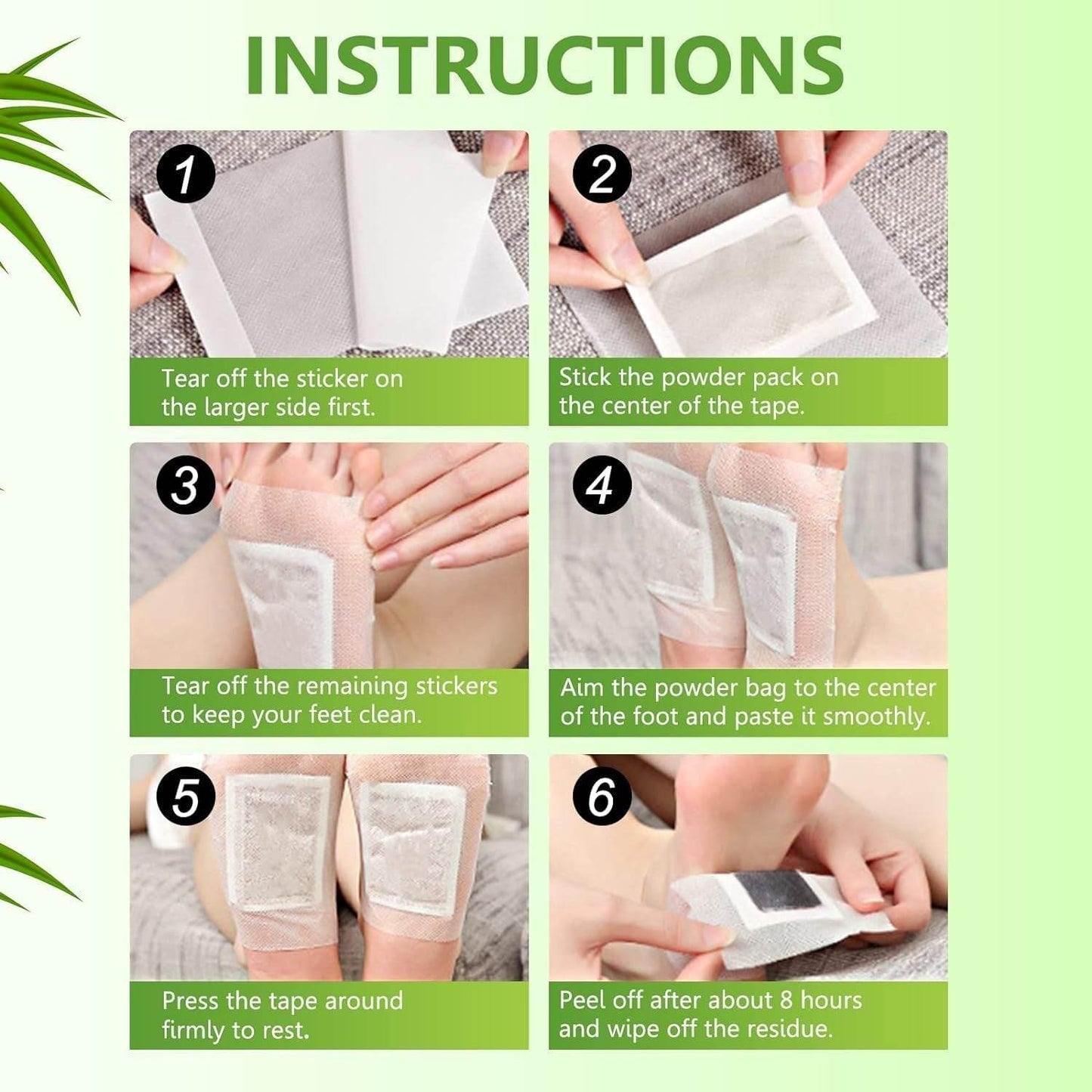 INSTRUCTIONS

1

Tear off the sticker on the larger side first.

2

Stick the powder pack on the center of the tape.

3

Tear off the remaining stickers to keep your feet clean.

4

Aim the powder bag to the center of the foot and paste it smoothly.

5

Press the tape around firmly to rest.

6

Peel off after about 8 hours and wipe off the residue.