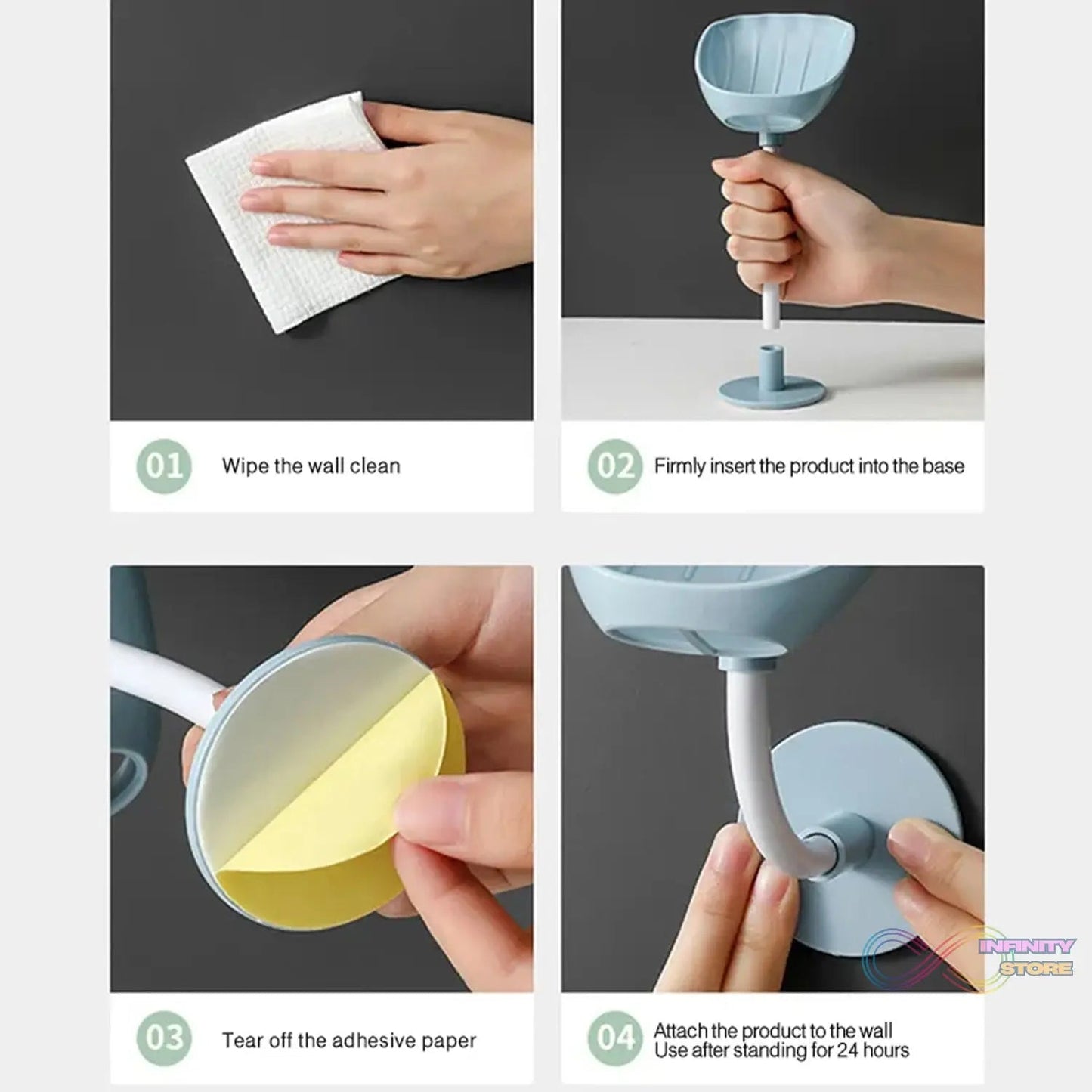 01 Wipe the wall clean

02 Firmly insert the product into the base

03 Tear off the adhesive paper

04 Attach the product to the wall
Use after standing for 24 hours

INFINITY STORE