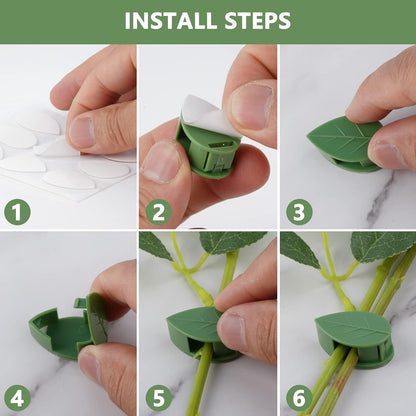 INSTALL STEPS

1

2

3

4

5

6